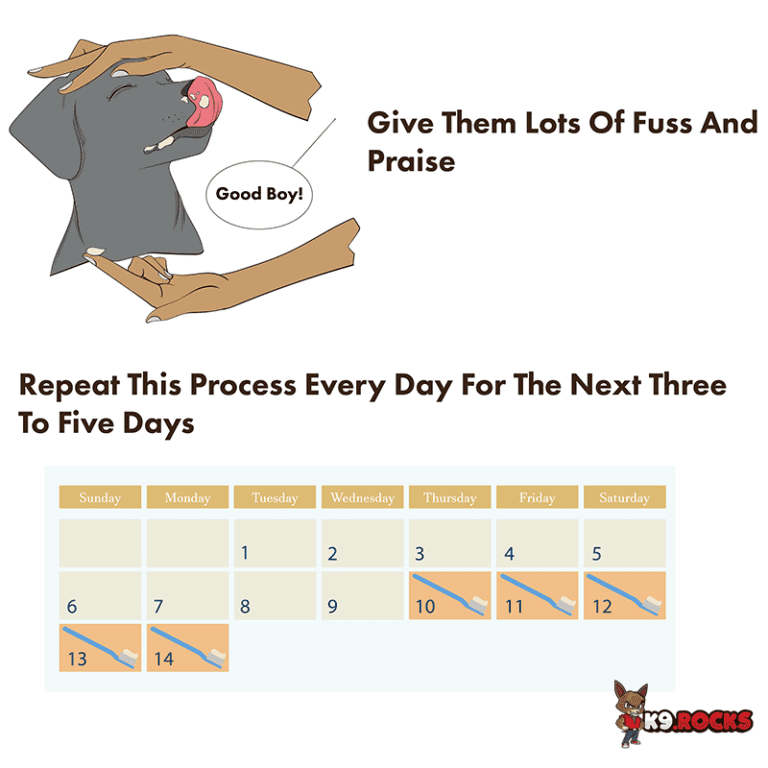 Good Boy!

Give Them Lots Of Fuss And Praise

Repeat This Process Every Day For The Next Three To Five Days

| Sunday | Monday | Tuesday | Wednesday | Thursday | Friday | Saturday |
|---|---|---|---|---|---|---|
| | | 1 | 2 | 3 | 4 | 5 |
| 6 | 7 | 8 | 9 | 10 | 11 | 12 |
| 13 | 14 | | | | | |

K9.ROCKS